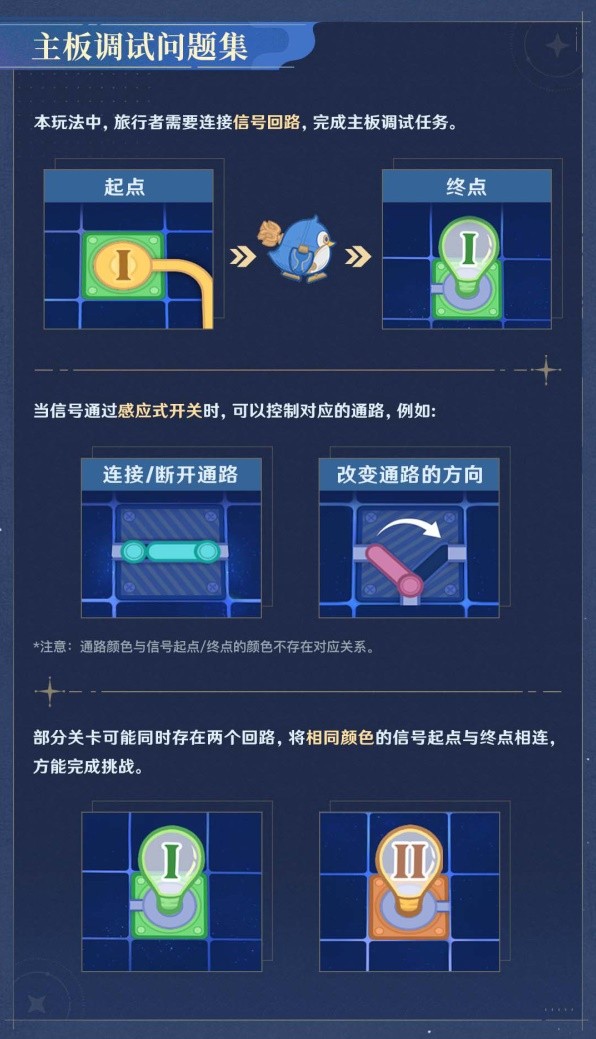 主板调试问题集

本玩法中，旅行者需要连接信号回路，完成主板调试任务。

起点

I

终点

I

当信号通过感应式开关时，可以控制对应的通路，例如：

连接/断开通路

改变通路的方向

*注意：通路颜色与信号起点/终点的颜色不存在对应关系。

部分关卡可能同时存在两个回路，将相同颜色的信号起点与终点相连，方能完成挑战。

I

II